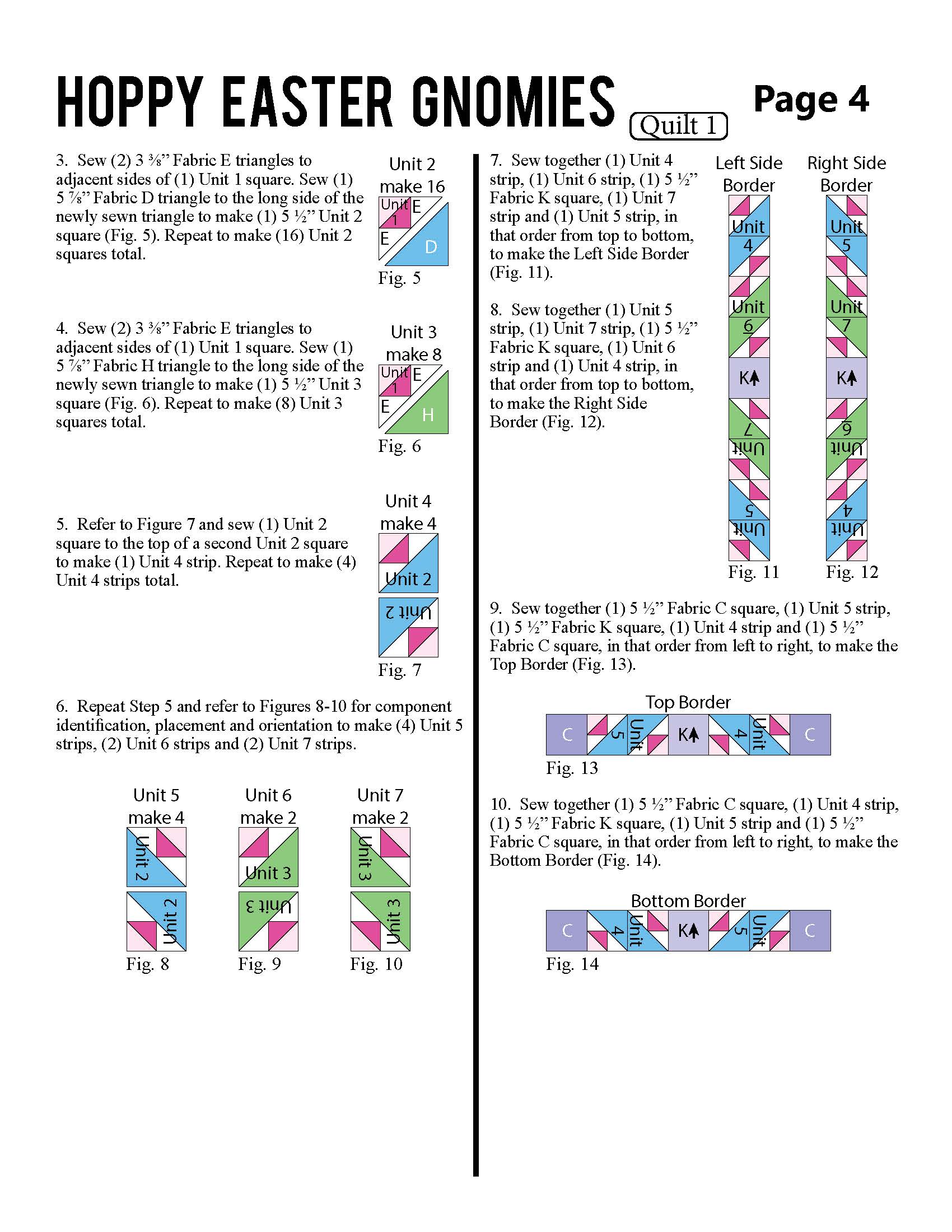 HOPPY EASTER GNOMIES Quilt 1 Page 4

3. Sew (2) 3 ⅜" Fabric E triangles to adjacent sides of (1) Unit 1 square. Sew (1) 5 ⅞" Fabric D triangle to the long side of the newly sewn triangle to make (1) 5 ½" Unit 2 square (Fig. 5). Repeat to make (16) Unit 2 squares total.

Unit 2 make 16
Unit 1 E E D
Fig. 5

4. Sew (2) 3 ⅜" Fabric E triangles to adjacent sides of (1) Unit 1 square. Sew (1) 5 ⅞" Fabric H triangle to the long side of the newly sewn triangle to make (1) 5 ½" Unit 3 square (Fig. 6). Repeat to make (8) Unit 3 squares total.

Unit 3 make 8
Unit 1 E E H
Fig. 6

5. Refer to Figure 7 and sew (1) Unit 2 square to the top of a second Unit 2 square to make (1) Unit 4 strip. Repeat to make (4) Unit 4 strips total.

Unit 4 make 4
Unit 2
Unit 2
Fig. 7

6. Repeat Step 5 and refer to Figures 8-10 for component identification, placement and orientation to make (4) Unit 5 strips, (2) Unit 6 strips and (2) Unit 7 strips.

Unit 5 make 4
Unit 2
Unit 2
Fig. 8

Unit 6 make 2
Unit 3
Unit 3
Fig. 9

Unit 7 make 2
Unit 3
Unit 3
Fig. 10

7. Sew together (1) Unit 4 strip, (1) Unit 6 strip, (1) 5 ½" Fabric K square, (1) Unit 7 strip and (1) Unit 5 strip, in that order from top to bottom, to make the Left Side Border (Fig. 11).

8. Sew together (1) Unit 5 strip, (1) Unit 7 strip, (1) 5 ½" Fabric K square, (1) Unit 6 strip and (1) Unit 4 strip, in that order from top to bottom, to make the Right Side Border (Fig. 12).

Left Side Border
Unit 4
Unit 6
K
Unit 7
Unit 5
Fig. 11

Right Side Border
Unit 5
Unit 7
K
Unit 6
Unit 4
Fig. 12

9. Sew together (1) 5 ½" Fabric C square, (1) Unit 5 strip, (1) 5 ½" Fabric K square, (1) Unit 4 strip and (1) 5 ½" Fabric C square, in that order from left to right, to make the Top Border (Fig. 13).

Top Border
C Unit 5 K Unit 4 C
Fig. 13

10. Sew together (1) 5 ½" Fabric C square, (1) Unit 4 strip, (1) 5 ½" Fabric K square, (1) Unit 5 strip and (1) 5 ½" Fabric C square, in that order from left to right, to make the Bottom Border (Fig. 14).

Bottom Border
C Unit 4 K Unit 5 C
Fig. 14